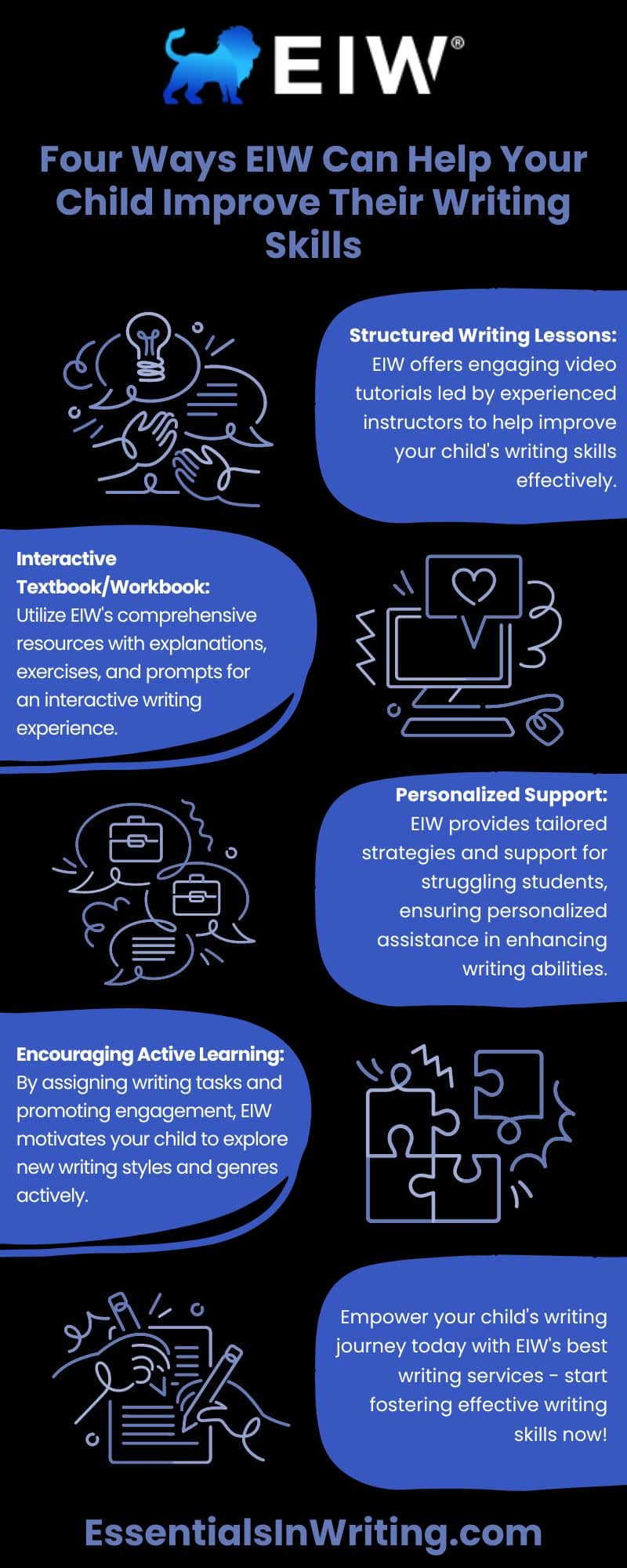 EIW®

Four Ways EIW Can Help Your Child Improve Their Writing Skills

Structured Writing Lessons: EIW offers engaging video tutorials led by experienced instructors to help improve your child's writing skills effectively.

Interactive Textbook/Workbook: Utilize EIW's comprehensive resources with explanations, exercises, and prompts for an interactive writing experience.

Personalized Support: EIW provides tailored strategies and support for struggling students, ensuring personalized assistance in enhancing writing abilities.

Encouraging Active Learning: By assigning writing tasks and promoting engagement, EIW motivates your child to explore new writing styles and genres actively.

Empower your child's writing journey today with EIW's best writing services - start fostering effective writing skills now!

EssentialsInWriting.com